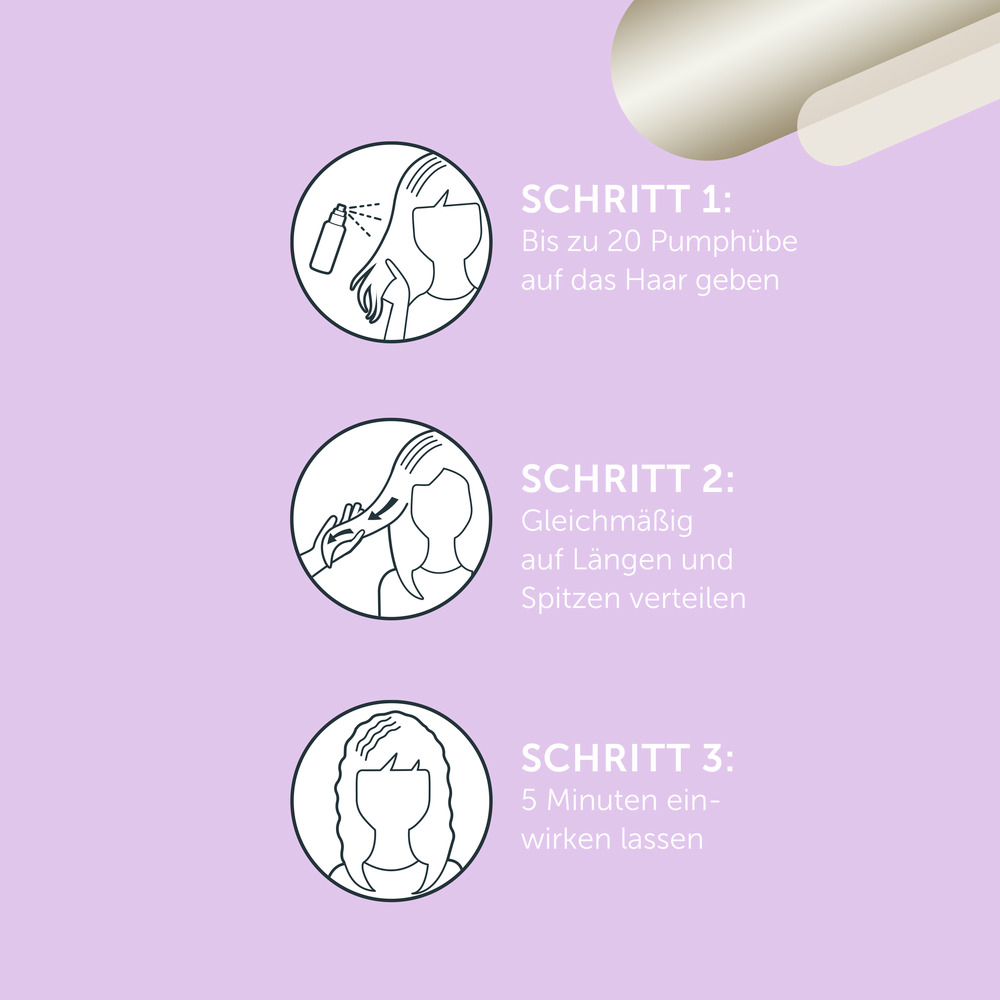 SCHRITT 1:
Bis zu 20 Pumphübe auf das Haar geben

SCHRITT 2:
Gleichmäßig auf Längen und Spitzen verteilen

SCHRITT 3:
5 Minuten einwirken lassen