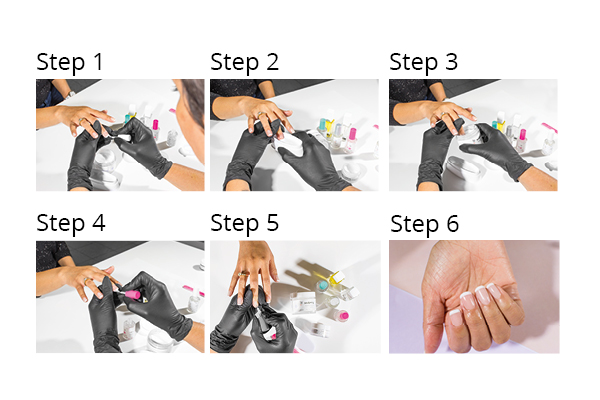 Step 1

Step 2

Step 3

Step 4

Step 5

Step 6