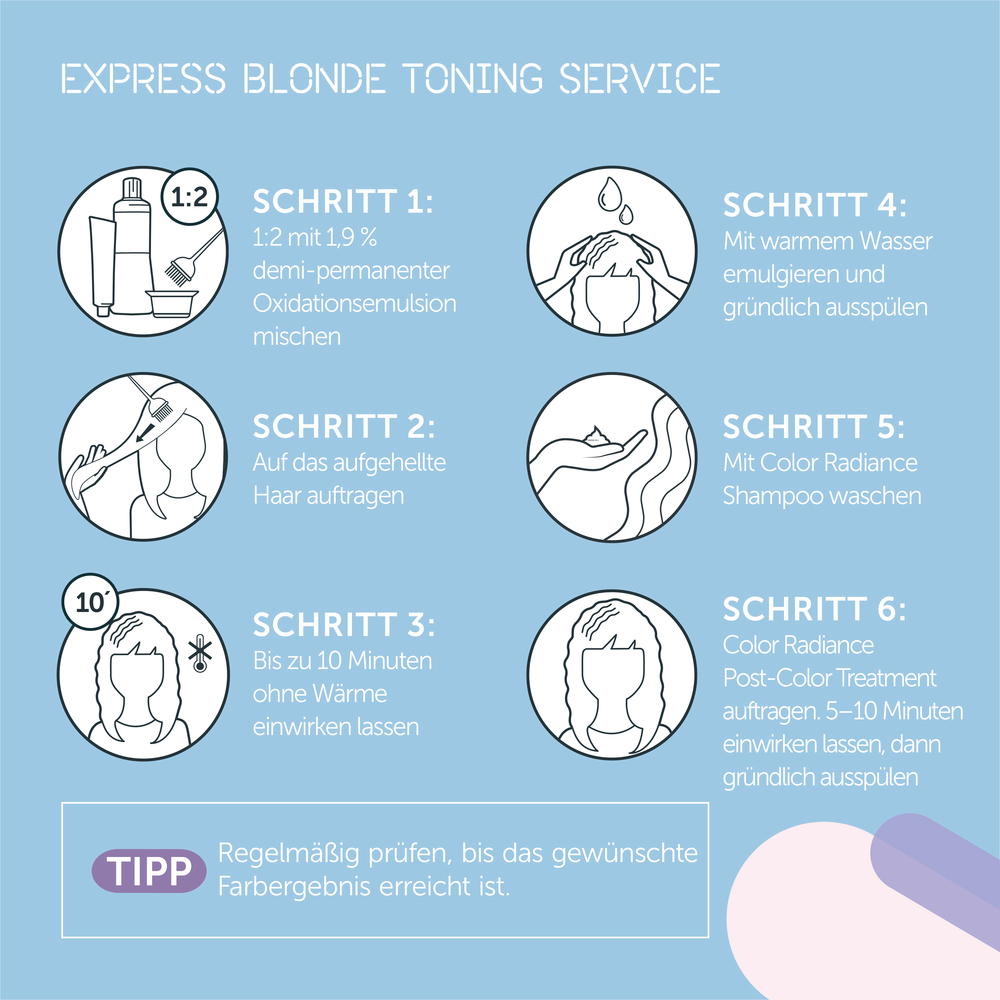 EXPRESS BLONDE TONING SERVICE

1:2

SCHRITT 1:
1:2 mit 1,9 % demi-permanenter Oxidationsemulsion mischen

SCHRITT 2:
Auf das aufgehellte Haar auftragen

10´

SCHRITT 3:
Bis zu 10 Minuten ohne Wärme einwirken lassen

SCHRITT 4:
Mit warmem Wasser emulgieren und gründlich ausspülen

SCHRITT 5:
Mit Color Radiance Shampoo waschen

SCHRITT 6:
Color Radiance Post-Color Treatment auftragen. 5–10 Minuten einwirken lassen, dann gründlich ausspülen

TIPP Regelmäßig prüfen, bis das gewünschte Farbergebnis erreicht ist.